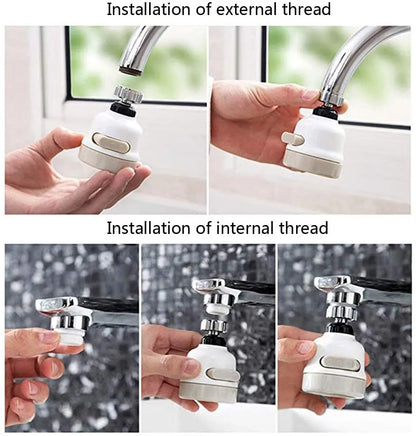 Installation of external thread

Installation of internal thread